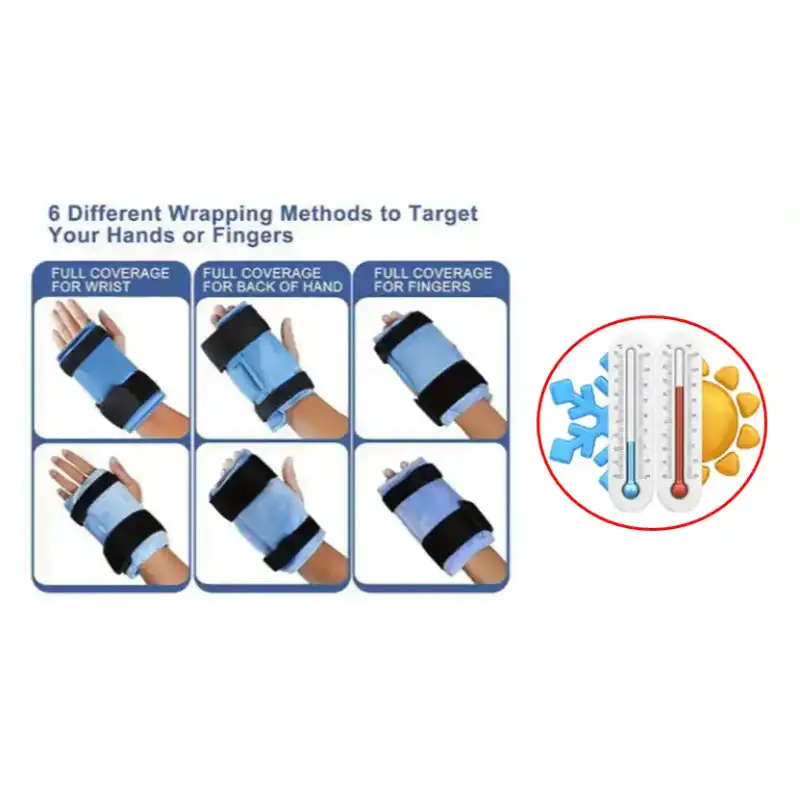 6 Different Wrapping Methods to Target Your Hands or Fingers

FULL COVERAGE FOR WRIST

FULL COVERAGE FOR BACK OF HAND

FULL COVERAGE FOR FINGERS